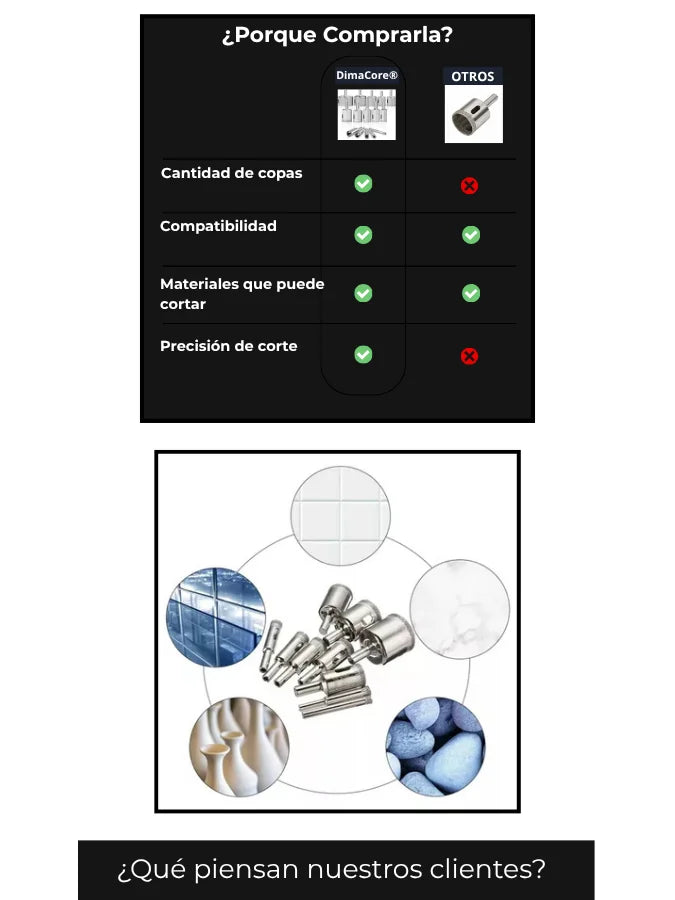 ¿Porque Comprarla?

| | DimaCore® | OTROS |
|---|---|---|
| Cantidad de copas | ✓ | ✗ |
| Compatibilidad | ✓ | ✓ |
| Materiales que puede cortar | ✓ | ✓ |
| Precisión de corte | ✓ | ✗ |

¿Qué piensan nuestros clientes?