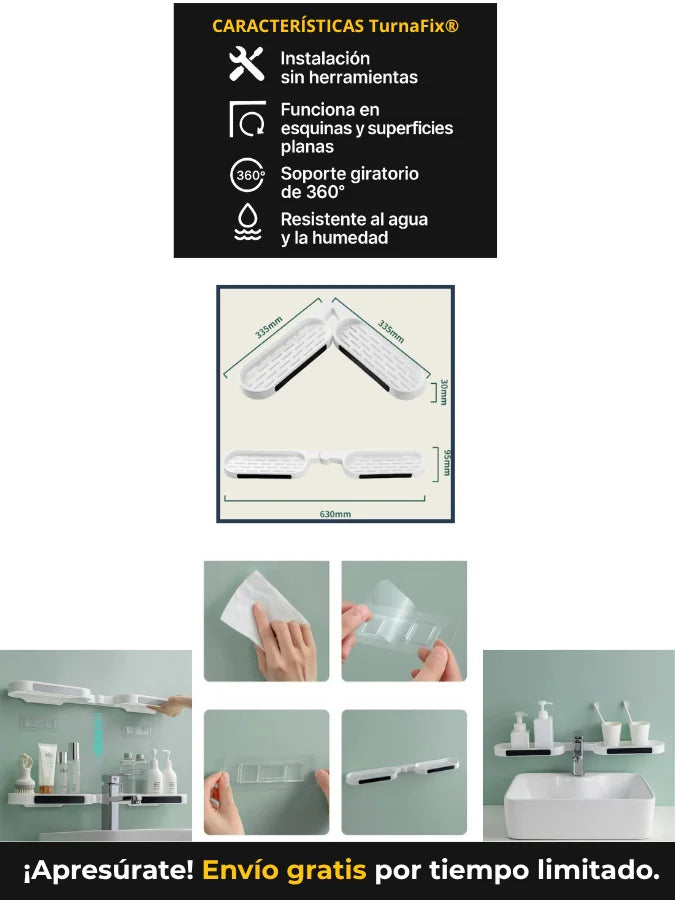 CARACTERÍSTICAS TurnaFix®

Instalación sin herramientas

Funciona en esquinas y superficies planas

360° Soporte giratorio de 360°

Resistente al agua y la humedad

335mm

335mm

30mm

95mm

630mm

¡Apresúrate! Envío gratis por tiempo limitado.