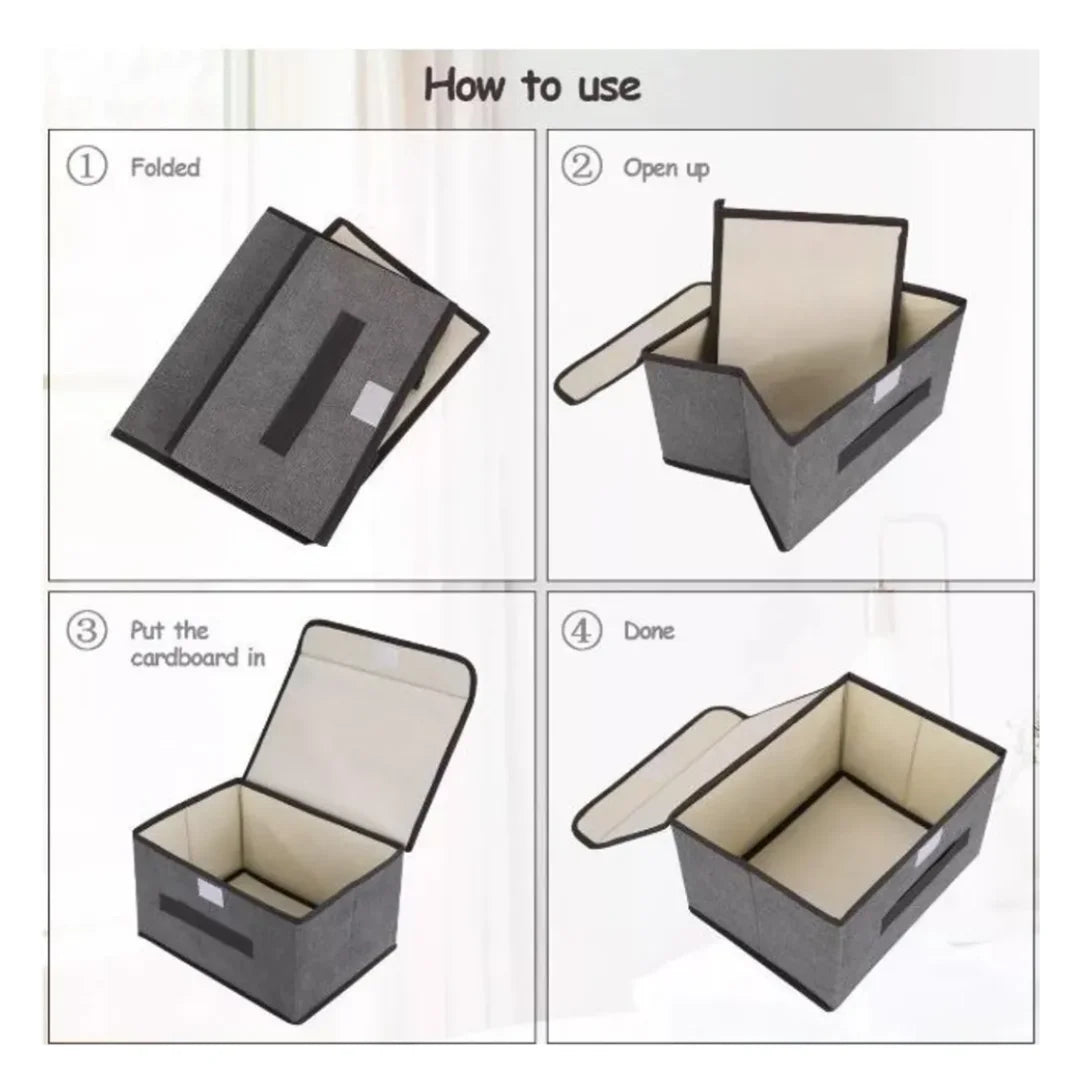 How to use

① Folded

② Open up

③ Put the cardboard in

④ Done