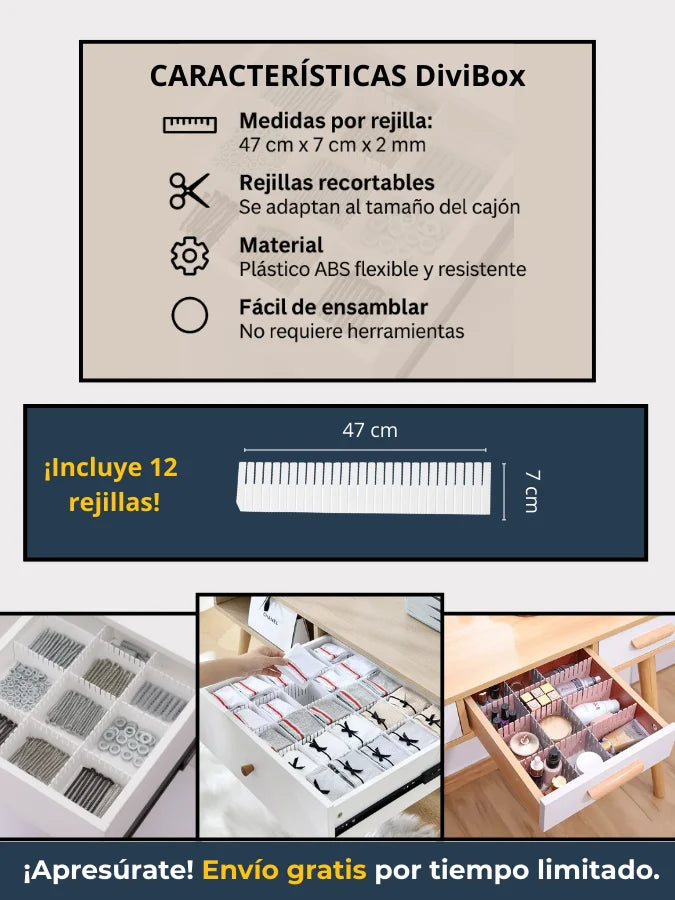 CARACTERÍSTICAS DiviBox

Medidas por rejilla:
47 cm x 7 cm x 2 mm

Rejillas recortables
Se adaptan al tamaño del cajón

Material
Plástico ABS flexible y resistente

Fácil de ensamblar
No requiere herramientas

¡Incluye 12 rejillas!

47 cm

7 cm

CHANEL

¡Apresúrate! Envío gratis por tiempo limitado.