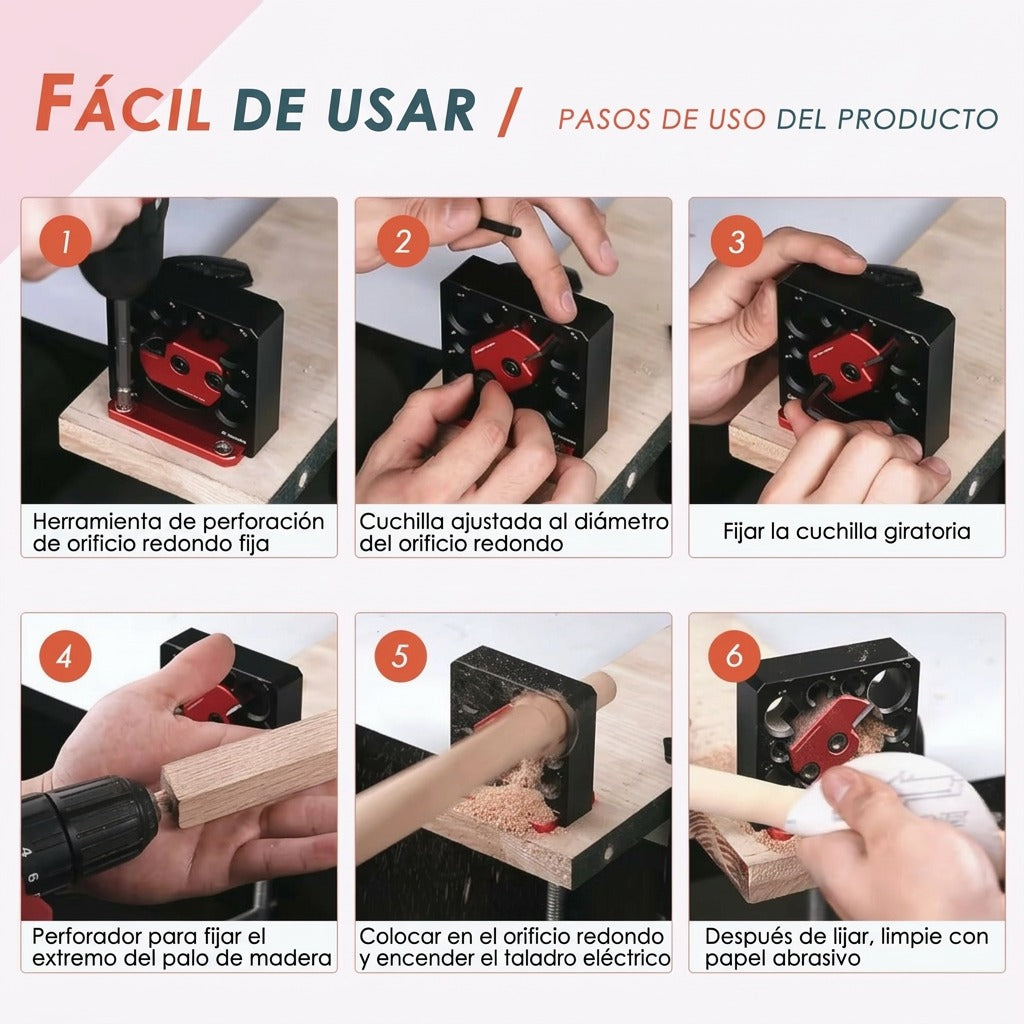 FÁCIL DE USAR / PASOS DE USO DEL PRODUCTO

1
Herramienta de perforación de orificio redondo fija

2
Cuchilla ajustada al diámetro del orificio redondo

3
Fijar la cuchilla giratoria

4
Perforador para fijar el extremo del palo de madera

5
Colocar en el orificio redondo y encender el taladro eléctrico

6
Después de lijar, limpie con papel abrasivo