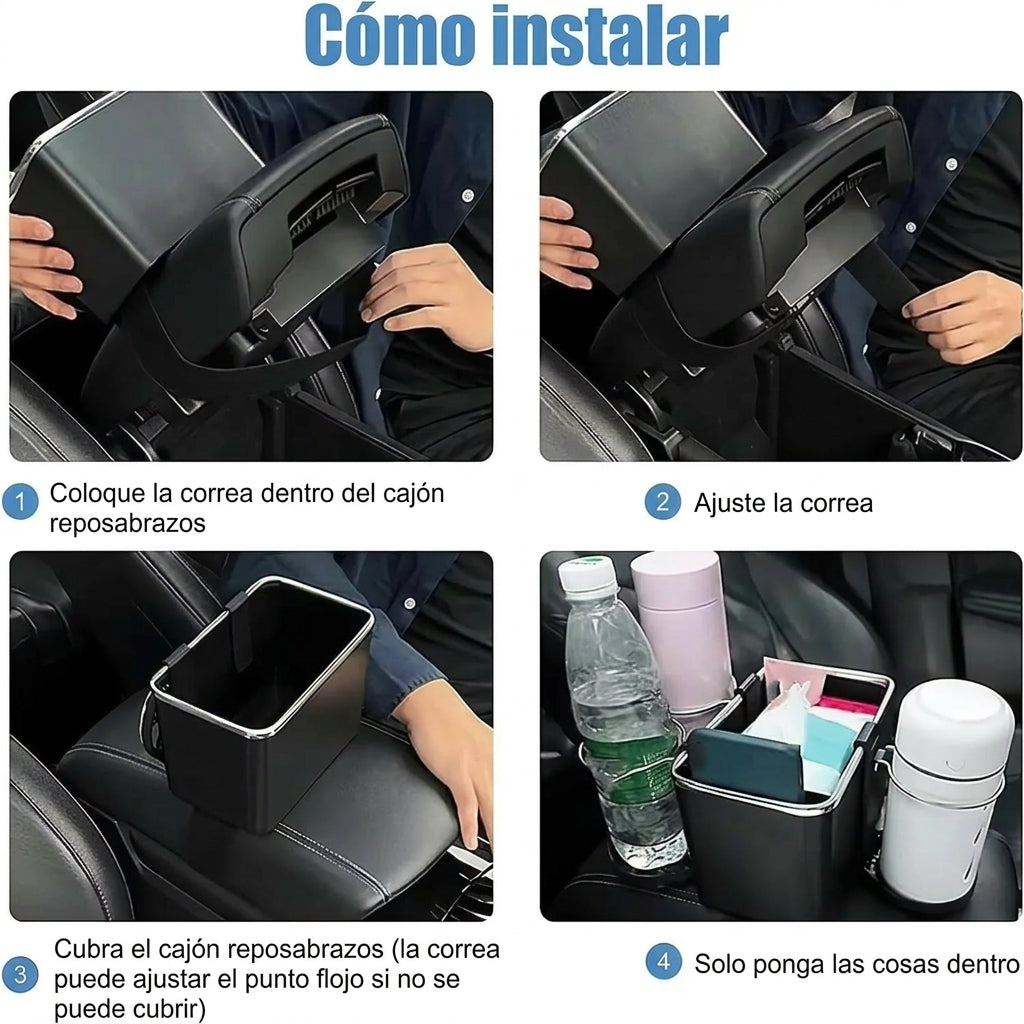 Cómo instalar

1 Coloque la correa dentro del cajón reposabrazos

2 Ajuste la correa

3 Cubra el cajón reposabrazos (la correa puede ajustar el punto flojo si no se puede cubrir)

4 Solo ponga las cosas dentro