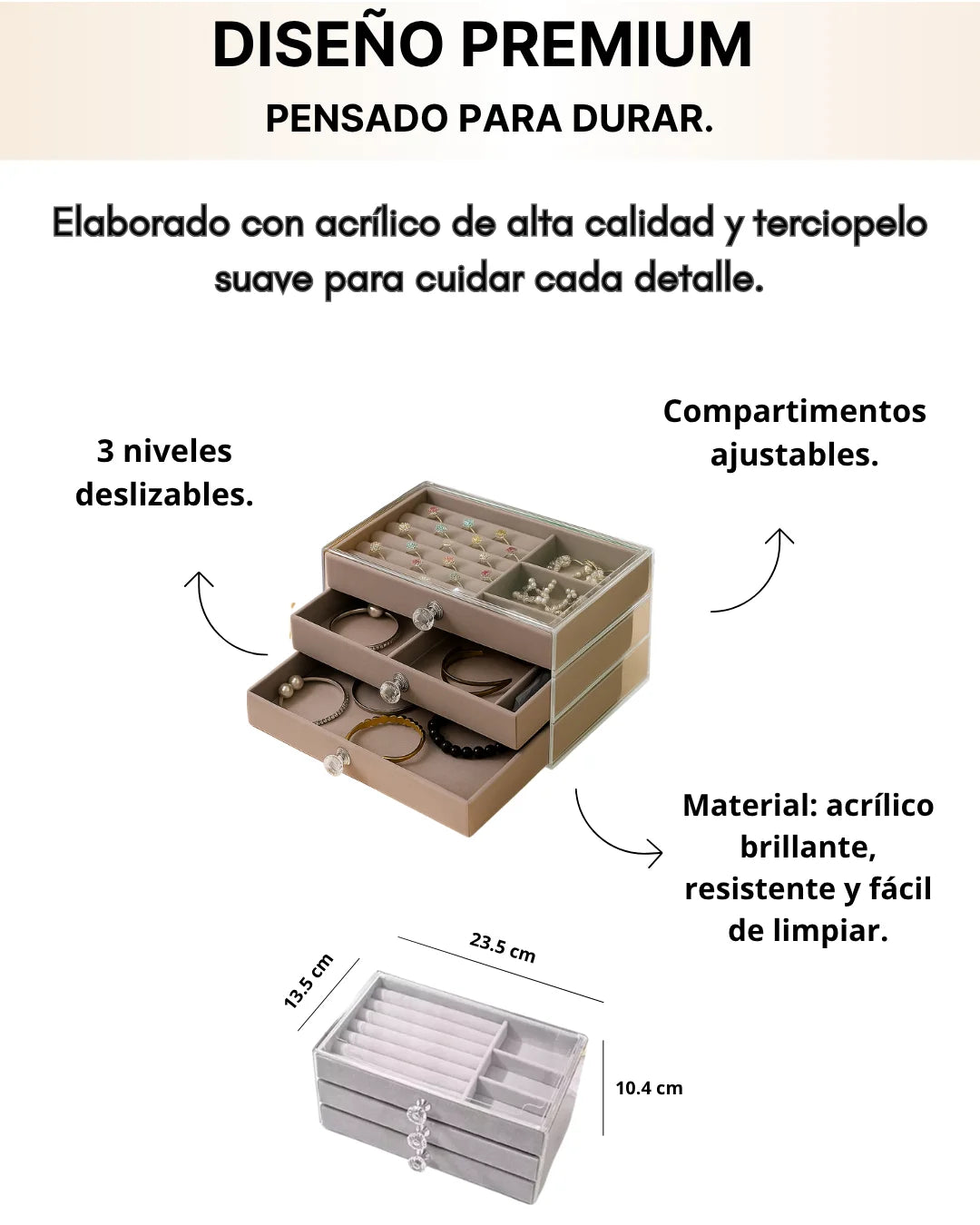 DISEÑO PREMIUM

PENSADO PARA DURAR.

Elaborado con acrílico de alta calidad y terciopelo suave para cuidar cada detalle.

3 niveles deslizables.

Compartimentos ajustables.

Material: acrílico brillante, resistente y fácil de limpiar.

13.5 cm

23.5 cm

10.4 cm