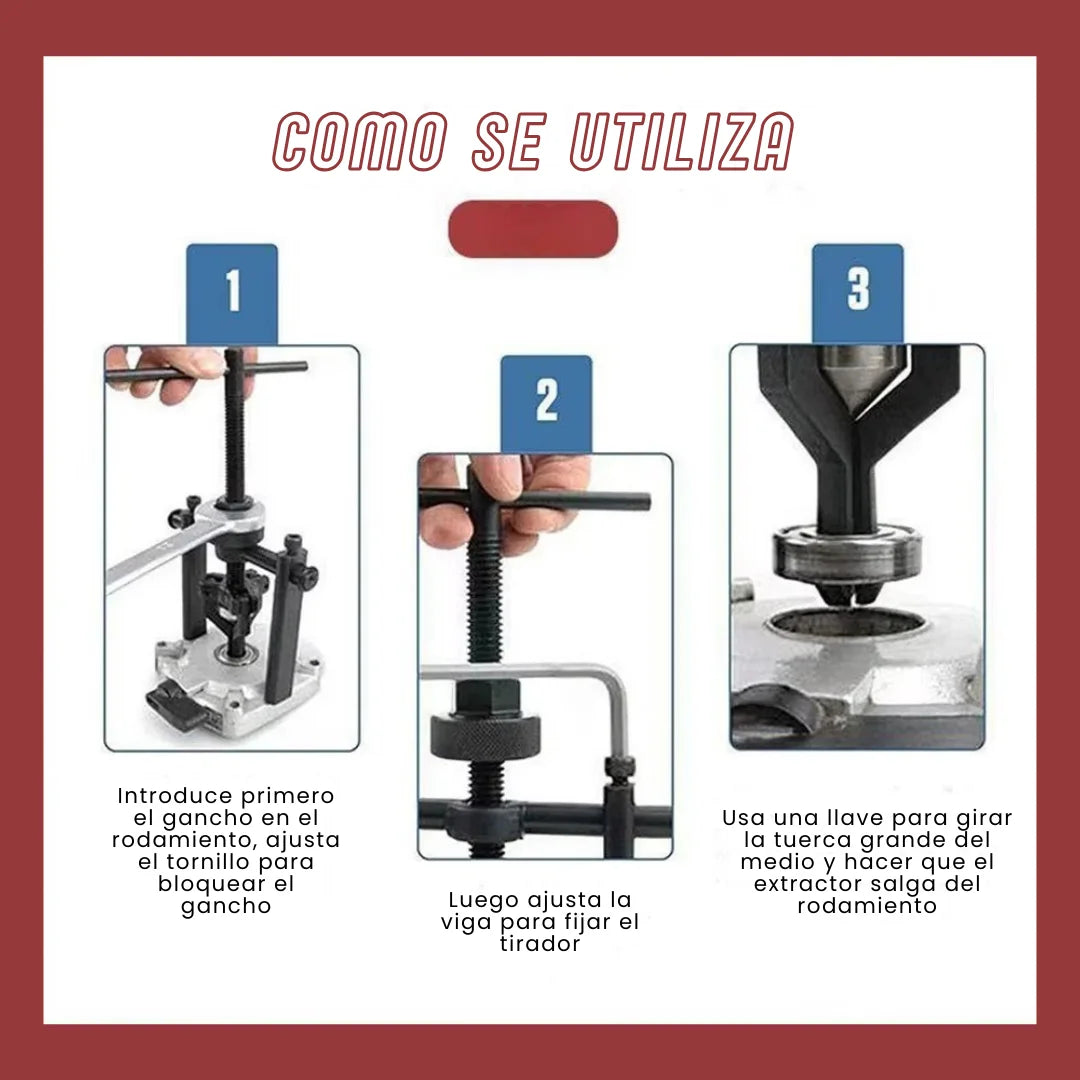 COMO SE UTILIZA

1

Introduce primero el gancho en el rodamiento, ajusta el tornillo para bloquear el gancho

2

Luego ajusta la viga para fijar el tirador

3

Usa una llave para girar la tuerca grande del medio y hacer que el extractor salga del rodamiento