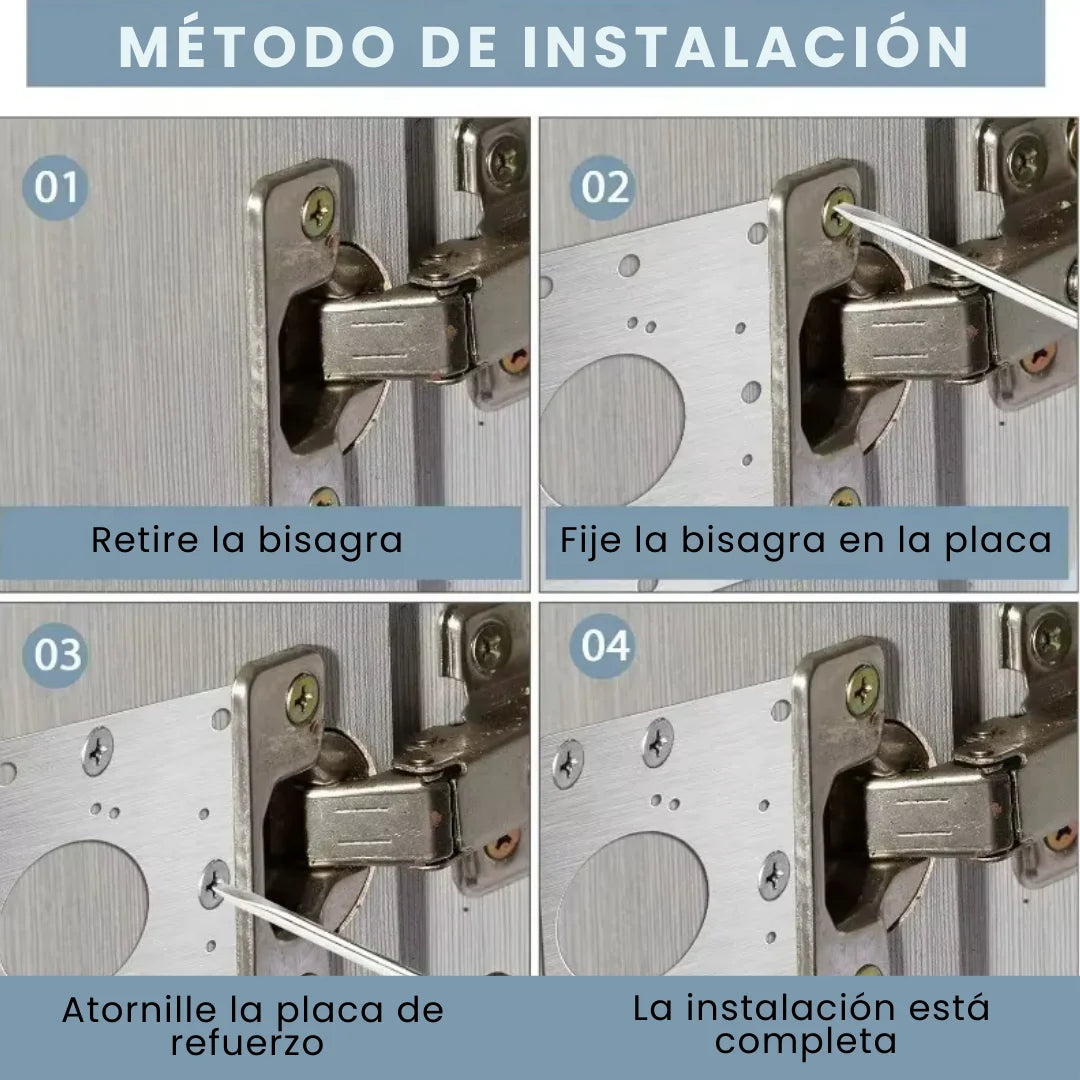 MÉTODO DE INSTALACIÓN

01

Retire la bisagra

02

Fije la bisagra en la placa

03

Atornille la placa de refuerzo

04

La instalación está completa