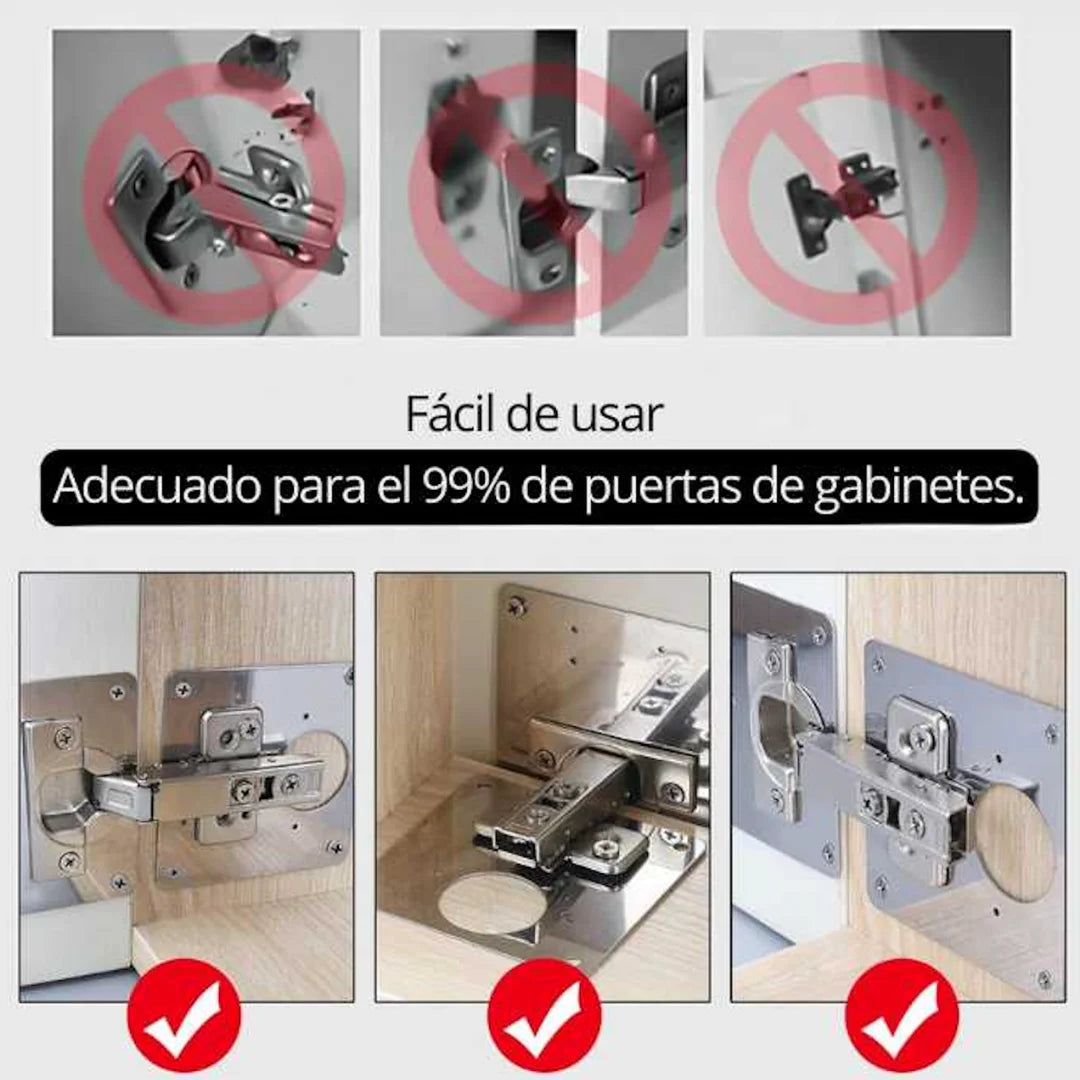 Fácil de usar

Adecuado para el 99% de puertas de gabinetes.