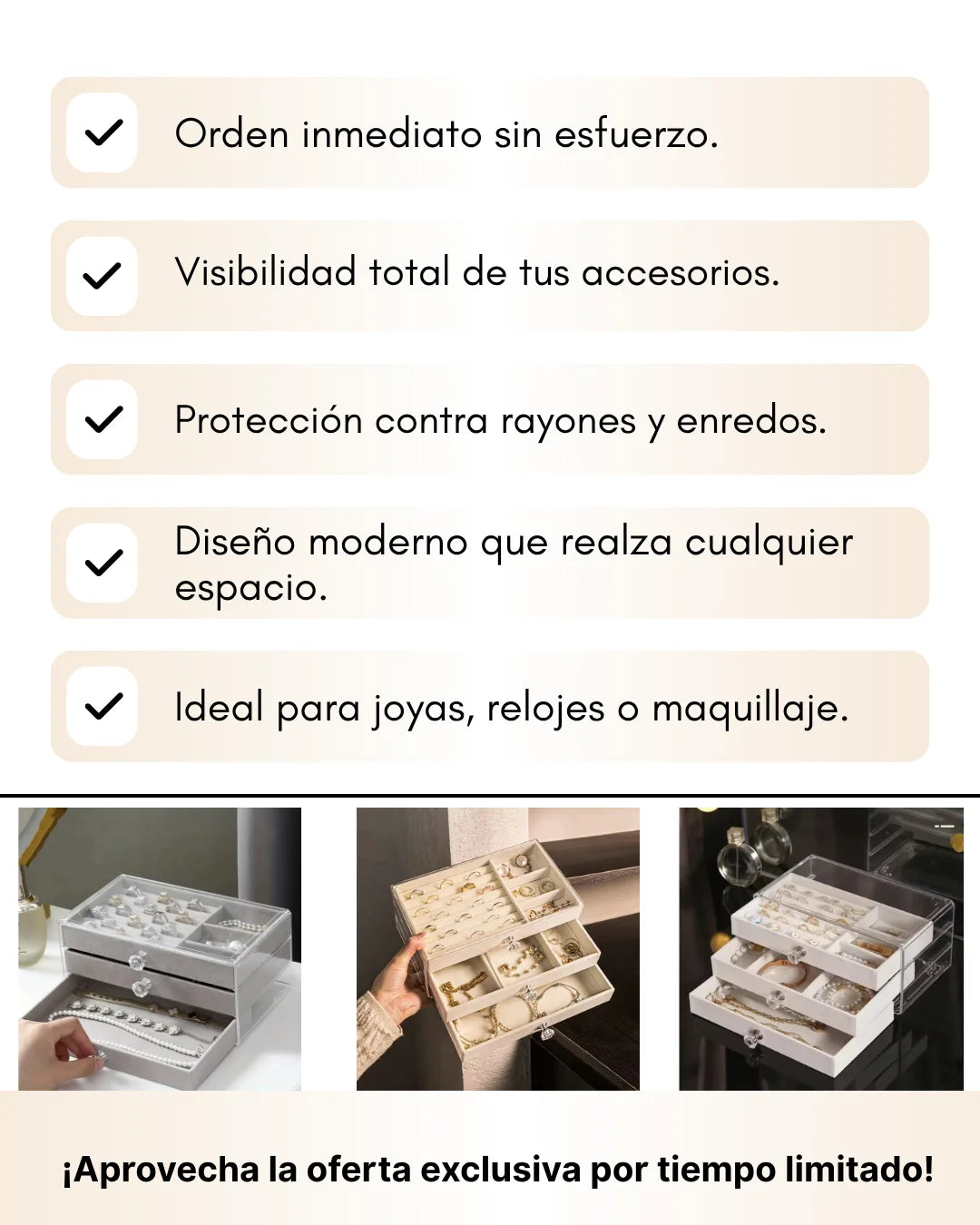 Orden inmediato sin esfuerzo.

Visibilidad total de tus accesorios.

Protección contra rayones y enredos.

Diseño moderno que realza cualquier espacio.

Ideal para joyas, relojes o maquillaje.

¡Aprovecha la oferta exclusiva por tiempo limitado!