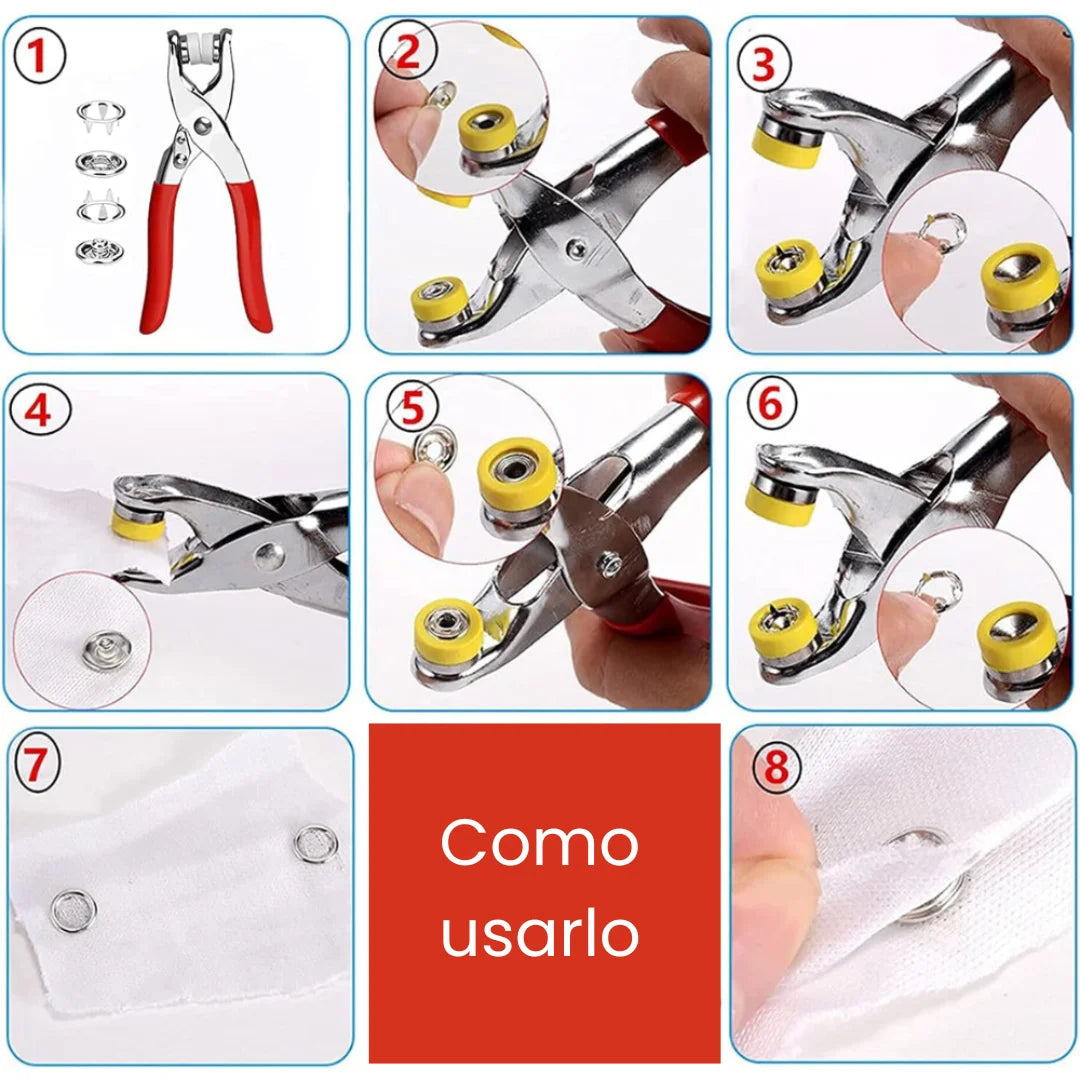 1

2

3

4

5

6

7

Como usarlo

8